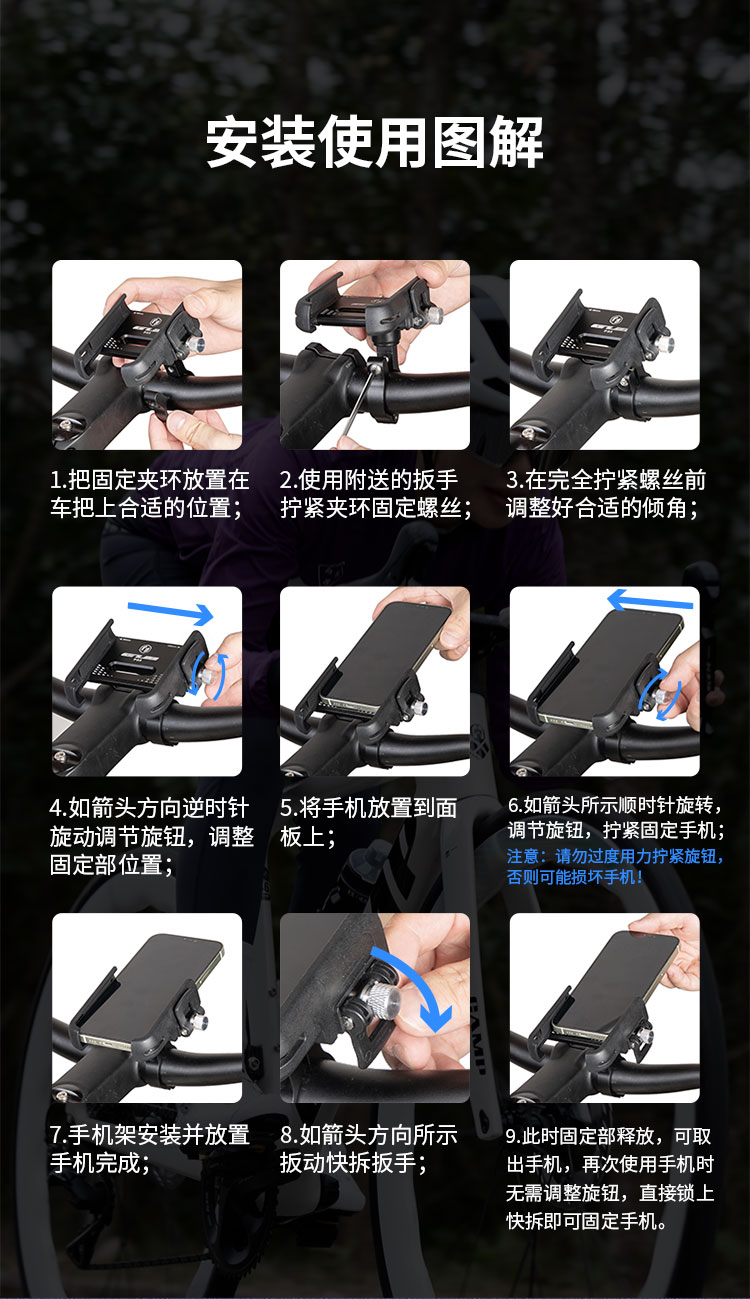 安装使用图解

1.把固定夹环放置在车把上合适的位置；

2.使用附送的扳手拧紧夹环固定螺丝；

3.在完全拧紧螺丝前调整好合适的倾角；

4.如箭头方向逆时针旋动调节旋钮，调整固定部位置；

5.将手机放置到面板上；

6.如箭头所示顺时针旋转，调节旋钮，拧紧固定手机；
注意：请勿过度用力拧紧旋钮，否则可能损坏手机！

7.手机架安装并放置手机完成；

8.如箭头方向所示扳动快拆扳手；

9.此时固定部释放，可取出手机，再次使用手机时无需调整旋钮，直接锁上快拆即可固定手机。