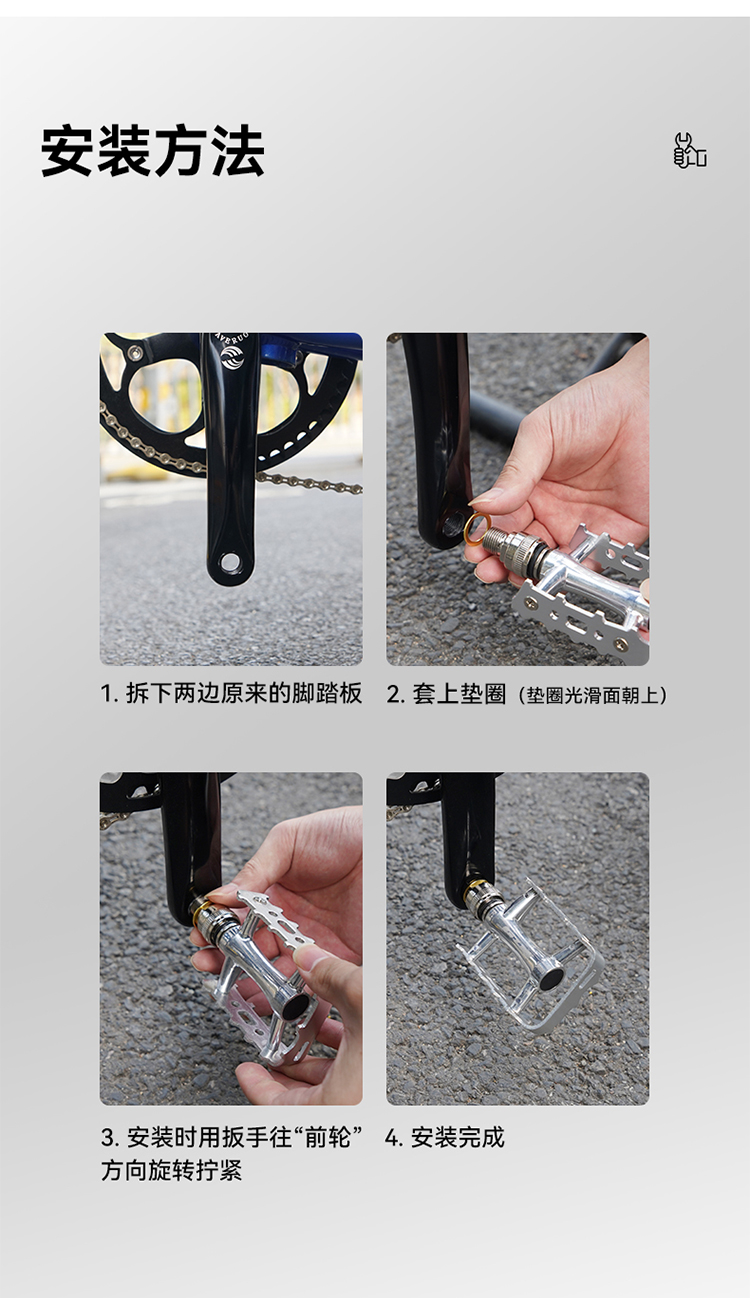 安装方法

1. 拆下两边原来的脚踏板

2. 套上垫圈（垫圈光滑面朝上）

3. 安装时用扳手往“前轮”方向旋转拧紧

4. 安装完成